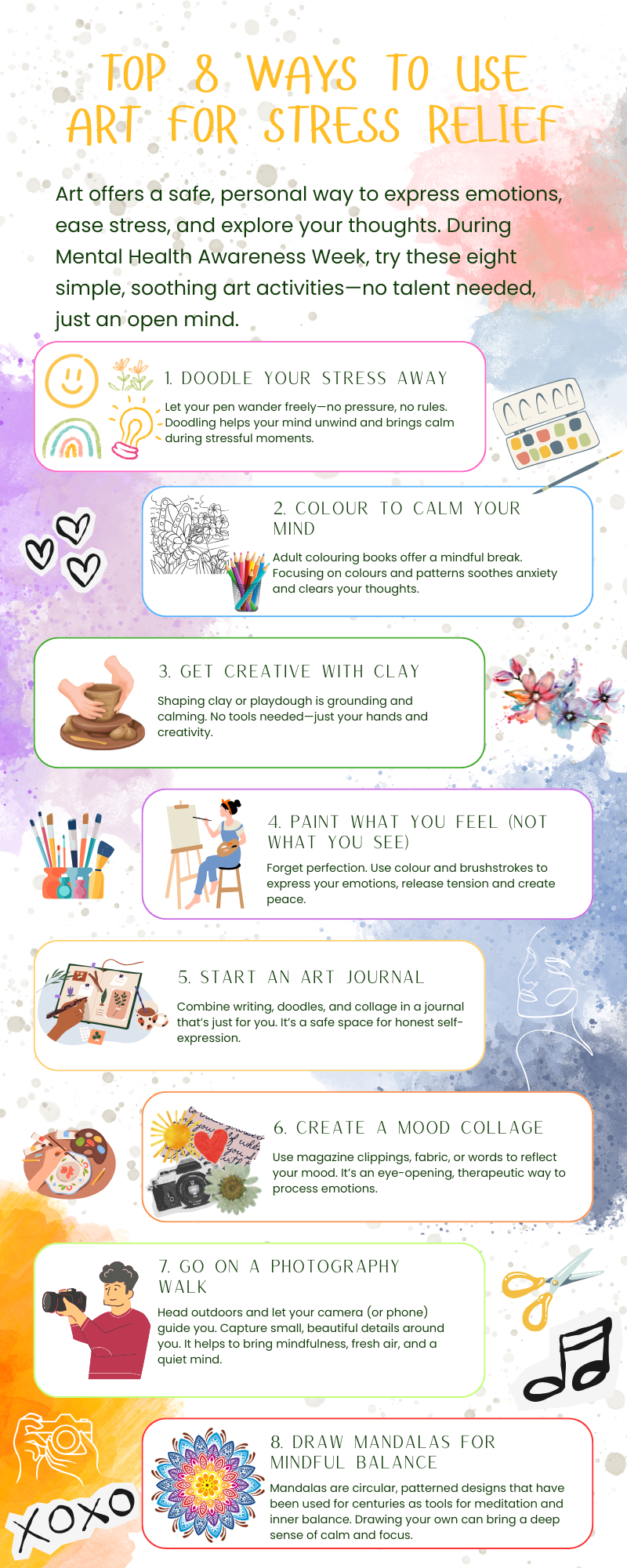 TOP 8 WAYS TO USE ART FOR STRESS RELIEF

Art offers a safe, personal way to express emotions, ease stress, and explore your thoughts. During Mental Health Awareness Week, try these eight simple, soothing art activities—no talent needed, just an open mind.

1. DOODLE YOUR STRESS AWAY

Let your pen wander freely—no pressure, no rules. Doodling helps your mind unwind and brings calm during stressful moments.

2. COLOUR TO CALM YOUR MIND

Adult colouring books offer a mindful break. Focusing on colours and patterns soothes anxiety and clears your thoughts.

3. GET CREATIVE WITH CLAY

Shaping clay or playdough is grounding and calming. No tools needed—just your hands and creativity.

4. PAINT WHAT YOU FEEL (NOT WHAT YOU SEE)

Forget perfection. Use colour and brushstrokes to express your emotions, release tension and create peace.

5. START AN ART JOURNAL

Combine writing, doodles, and collage in a journal that's just for you. It's a safe space for honest self-expression.

6. CREATE A MOOD COLLAGE

Use magazine clippings, fabric, or words to reflect your mood. It's an eye-opening, therapeutic way to process emotions.

7. GO ON A PHOTOGRAPHY WALK

Head outdoors and let your camera (or phone) guide you. Capture small, beautiful details around you. It helps to bring mindfulness, fresh air, and a quiet mind.

8. DRAW MANDALAS FOR MINDFUL BALANCE

Mandalas are circular, patterned designs that have been used for centuries as tools for meditation and inner balance. Drawing your own can bring a deep sense of calm and focus.

XOXO